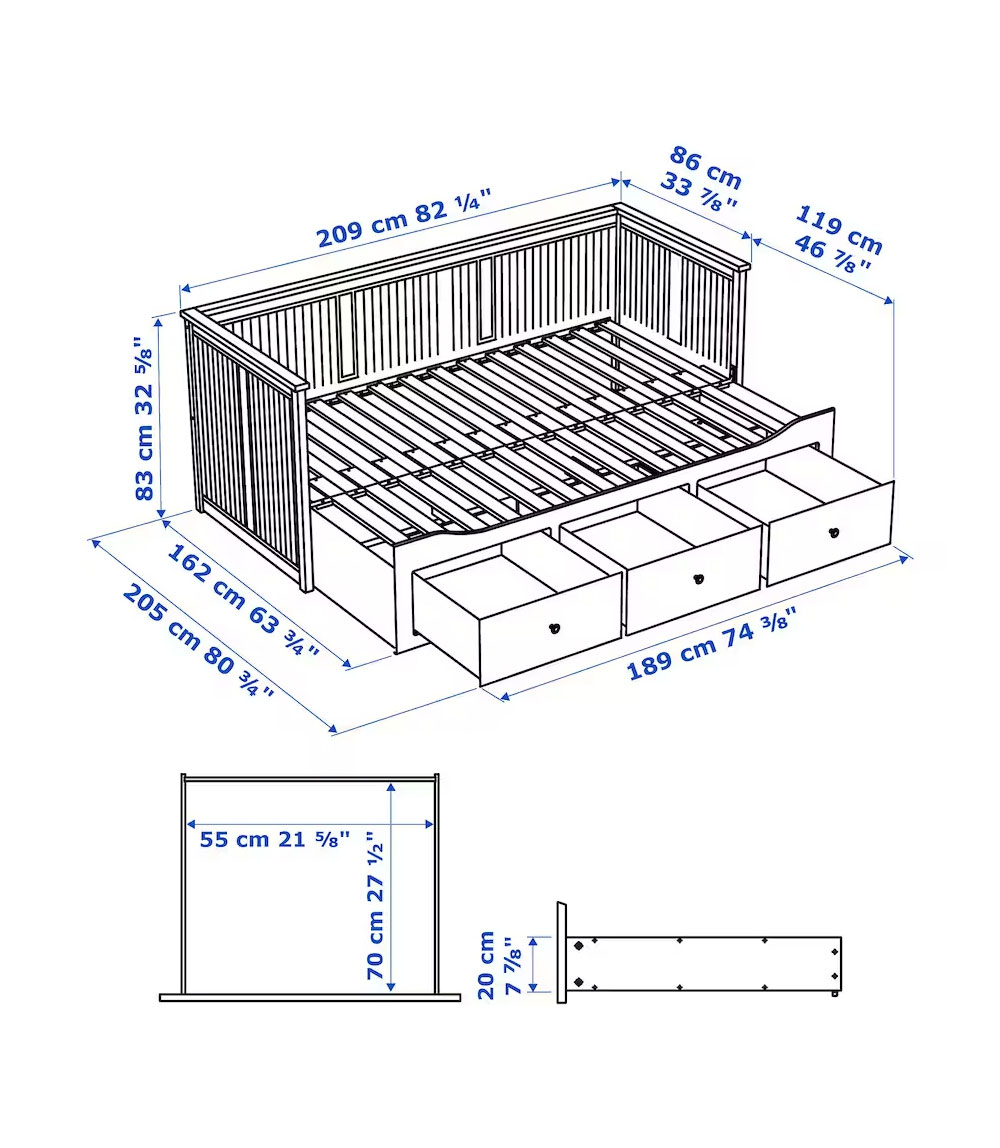 209 cm 82 ¼"
86 cm
33 ⅞"
119 cm
46 ⅞"
83 cm 32 ⅝"
162 cm 63 ¾"
205 cm 80 ¾"
189 cm 74 ⅜"
55 cm 21 ⅝"
70 cm 27 ½"
20 cm
7 ⅞"